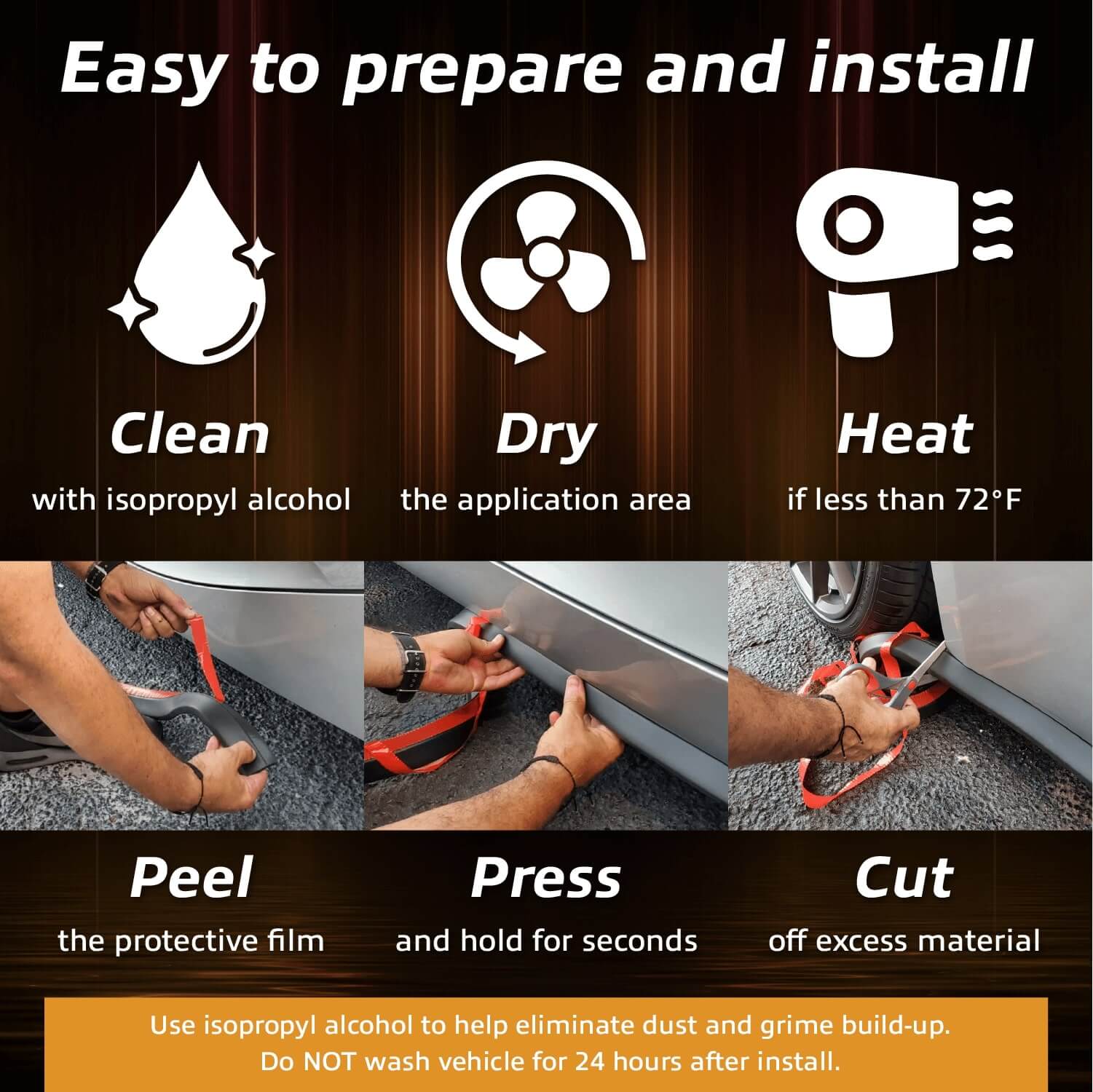 Easy to prepare and install

Clean
with isopropyl alcohol

Dry
the application area

Heat
if less than 72°F

Peel
the protective film

Press
and hold for seconds

Cut
off excess material

Use isopropyl alcohol to help eliminate dust and grime build-up.
Do NOT wash vehicle for 24 hours after install.